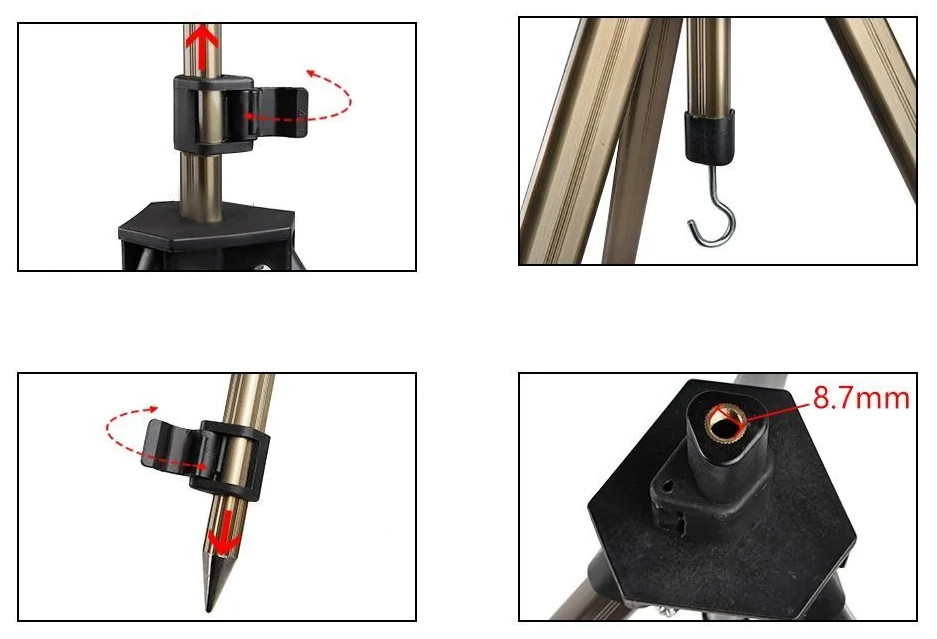 8.7mm